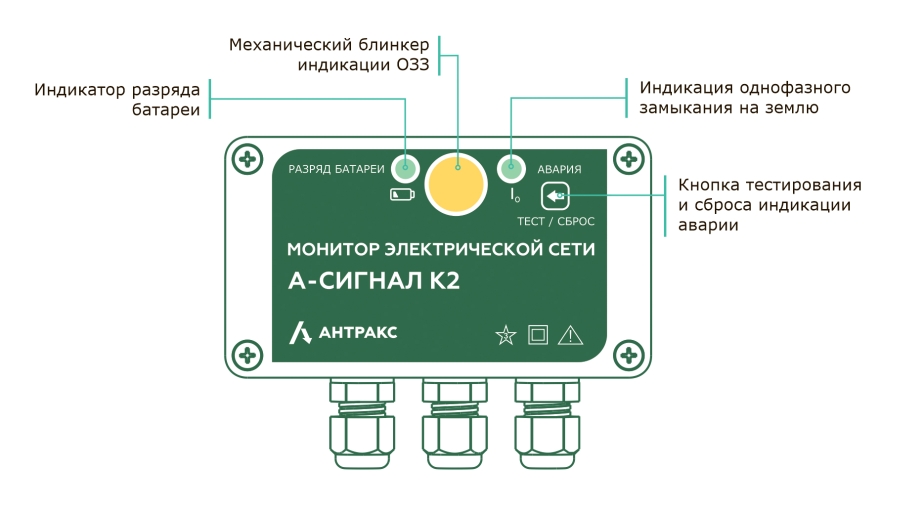 Механический блинкер индикации ОЗЗ

Индикатор разряда батареи

Индикация однофазного замыкания на землю

Кнопка тестирования и сброса индикации аварии

РАЗРЯД БАТАРЕИ

АВАРИЯ

$I_0$

ТЕСТ / СБРОС

МОНИТОР ЭЛЕКТРИЧЕСКОЙ СЕТИ

А-СИГНАЛ К2

АНТРАКС